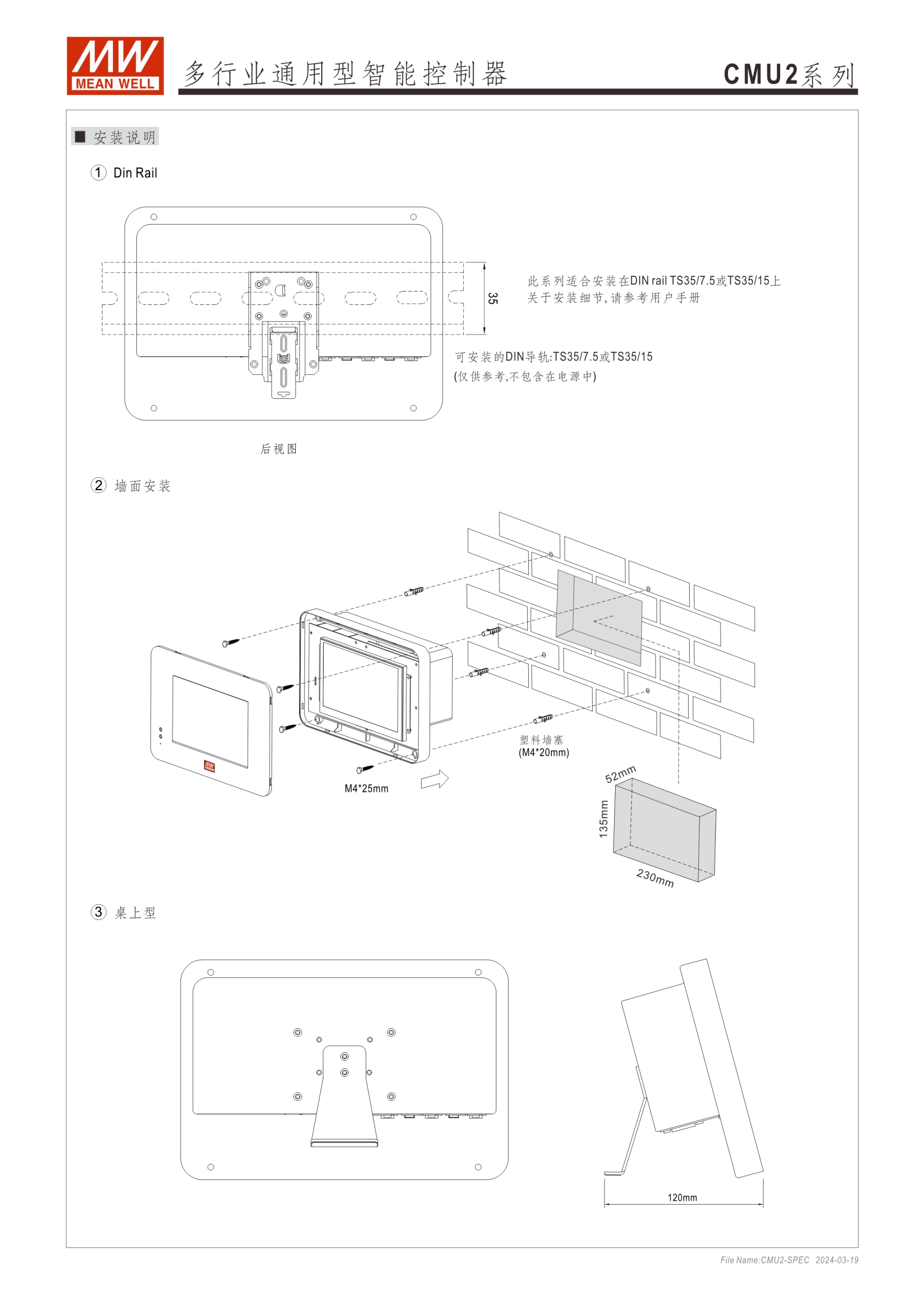 MW MEAN WELL

多行业通用型智能控制器 CMU2系列

■ 安装说明

① Din Rail

35

此系列适合安装在DIN rail TS35/7.5或TS35/15上
关于安装细节,请参考用户手册

可安装的DIN导轨:TS35/7.5或TS35/15
(仅供参考,不包含在电源中)

后视图

② 墙面安装

塑料墙塞
(M4*20mm)

M4*25mm

52mm

135mm

230mm

③ 桌上型

120mm

File Name:CMU2-SPEC 2024-03-19