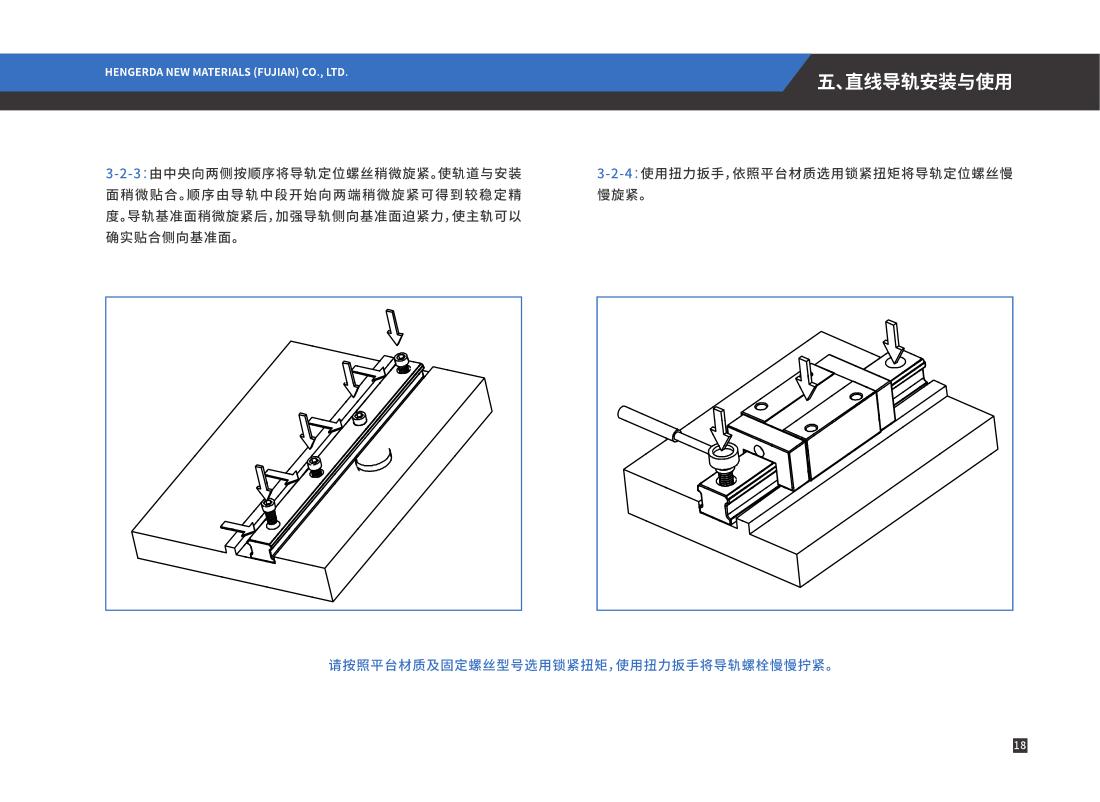 HENGERDA NEW MATERIALS (FUJIAN) CO., LTD.

五、直线导轨安装与使用

3-2-3：由中央向两侧按顺序将导轨定位螺丝稍微旋紧。使轨道与安装面稍微贴合。顺序由导轨中段开始向两端稍微旋紧可得到较稳定精度。导轨基准面稍微旋紧后，加强导轨侧向基准面迫紧力，使主轨可以确实贴合侧向基准面。

3-2-4：使用扭力扳手，依照平台材质选用锁紧扭矩将导轨定位螺丝慢慢旋紧。

请按照平台材质及固定螺丝型号选用锁紧扭矩，使用扭力扳手将导轨螺栓慢慢拧紧。

18